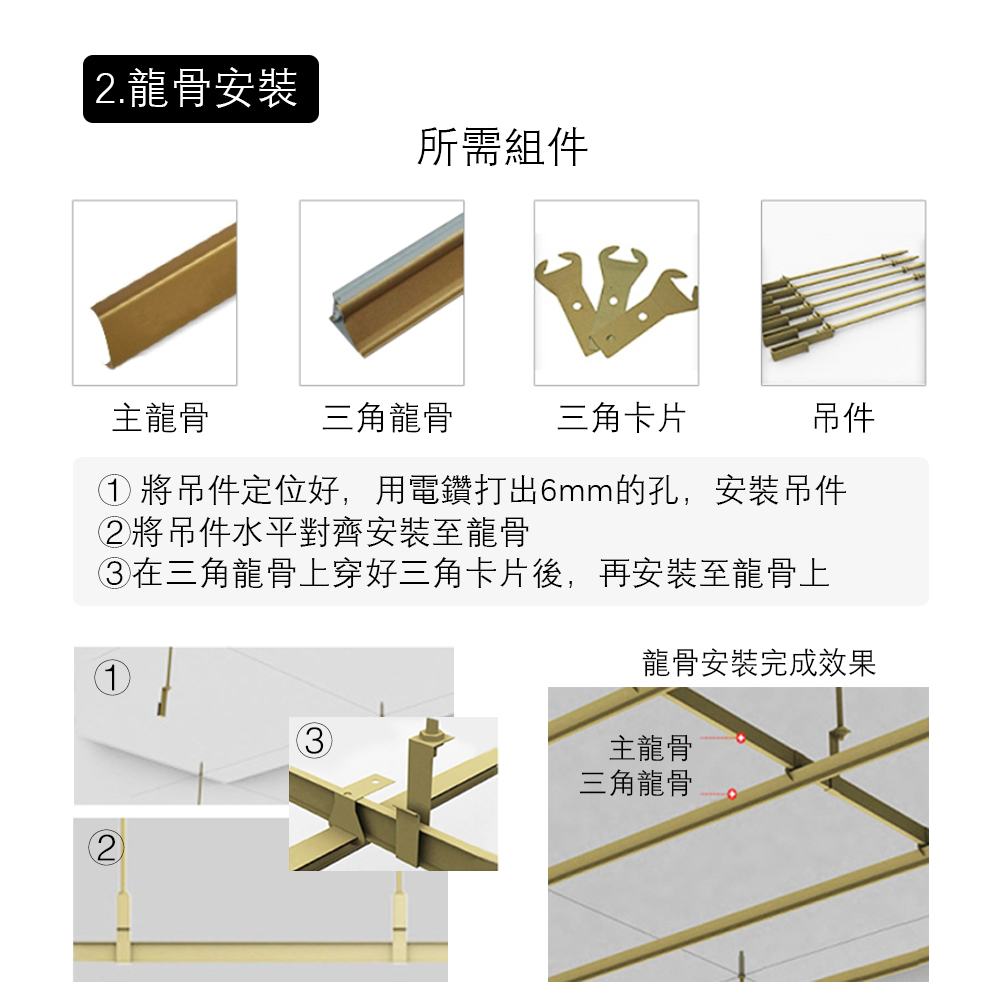 2.龍骨安裝

所需組件

主龍骨

三角龍骨

三角卡片

吊件

① 將吊件定位好，用電鑽打出6mm的孔，安裝吊件
②將吊件水平對齊安裝至龍骨
③在三角龍骨上穿好三角卡片後，再安裝至龍骨上

①

③

②

龍骨安裝完成效果

主龍骨
三角龍骨