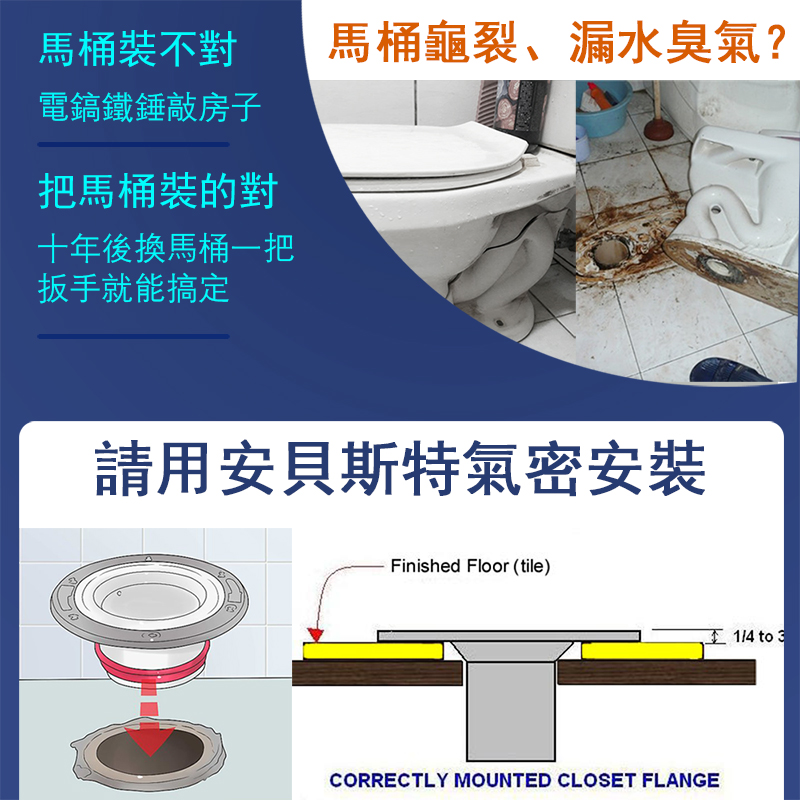 馬桶裝不對

電鎬鐵錘敲房子

把馬桶裝的對

十年後換馬桶一把扳手就能搞定

馬桶龜裂、漏水臭氣？

請用安貝斯特氣密安裝

Finished Floor (tile)

1/4 to 3

CORRECTLY MOUNTED CLOSET FLANGE